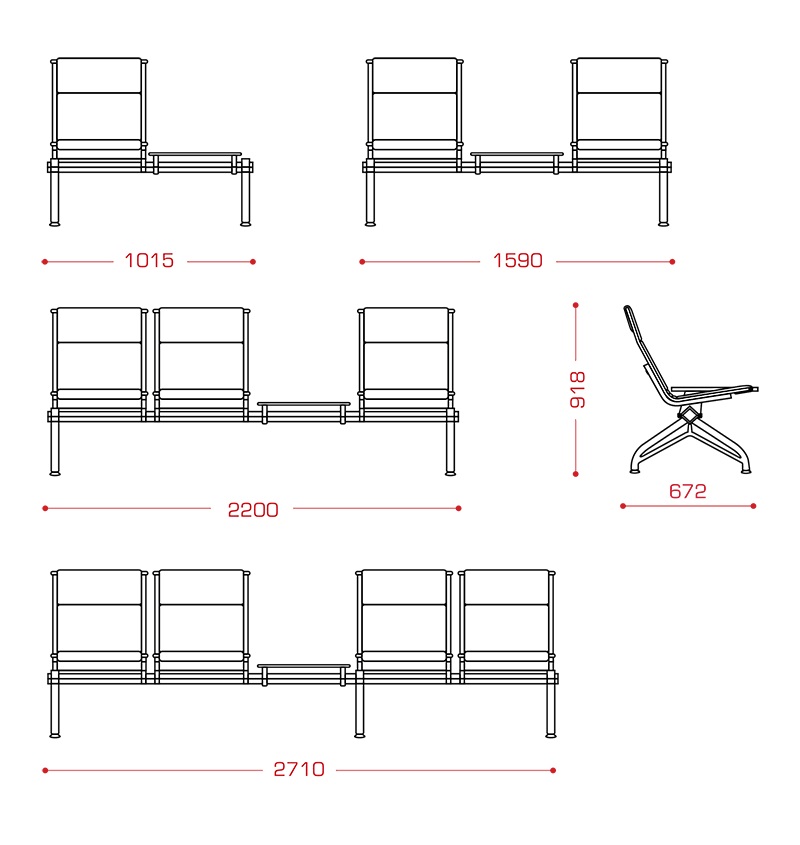 1015

1590

2200

918

672

2710